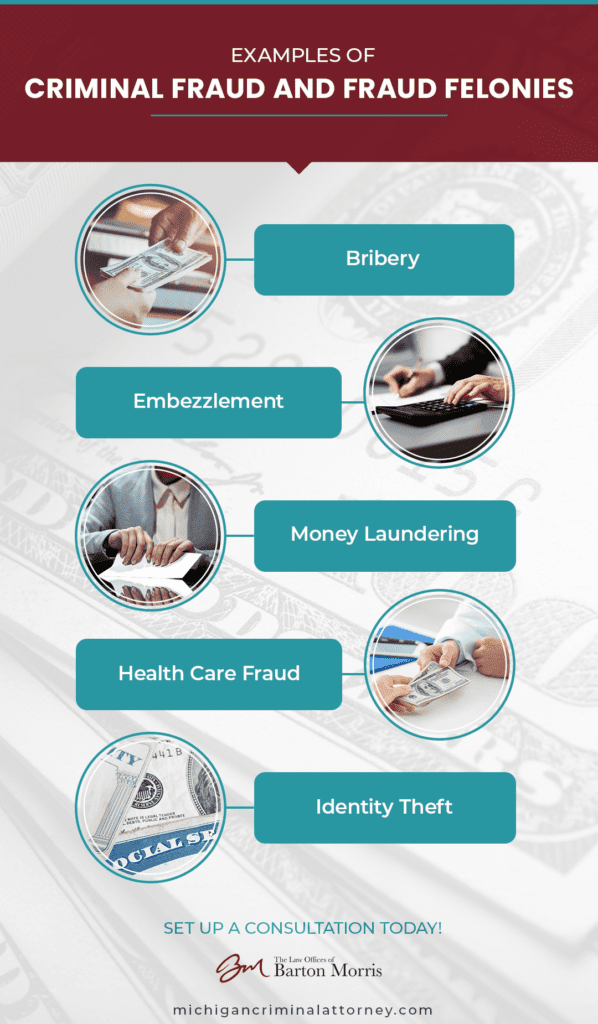 EXAMPLES OF
CRIMINAL FRAUD AND FRAUD FELONIES

Bribery

Embezzlement

Money Laundering

Health Care Fraud

Identity Theft

SET UP A CONSULTATION TODAY!

The Law Offices of
Barton Morris

michigancriminalattorney.com